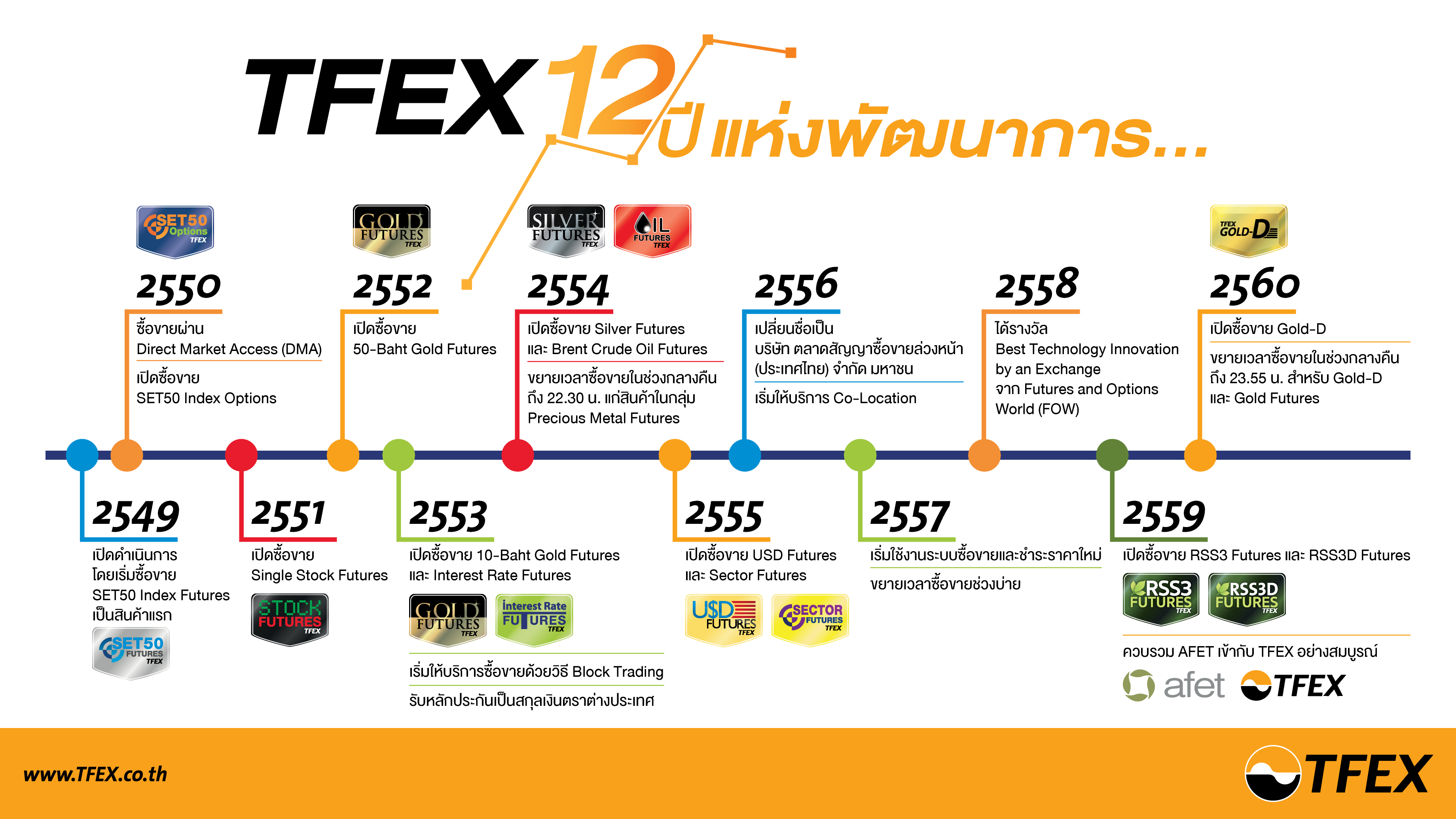 TFEX 12 ปี แห่งพัฒนาการ...

SET50 Options TFEX

2550

ซื้อขายผ่าน Direct Market Access (DMA)

เปิดซื้อขาย SET50 Index Options

GOLD FUTURES TFEX

2552

เปิดซื้อขาย 50-Baht Gold Futures

SILVER FUTURES TFEX

OIL FUTURES TFEX

2554

เปิดซื้อขาย Silver Futures และ Brent Crude Oil Futures

ขยายเวลาซื้อขายในช่วงกลางคืน ถึง 22.30 น. แก่สินค้าในกลุ่ม Precious Metal Futures

2556

เปลี่ยนชื่อเป็น บริษัท ตลาดสัญญาซื้อขายล่วงหน้า (ประเทศไทย) จำกัด มหาชน

เริ่มให้บริการ Co-Location

2558

ได้รางวัล Best Technology Innovation by an Exchange จาก Futures and Options World (FOW)

TFEX GOLD-D

2560

เปิดซื้อขาย Gold-D

ขยายเวลาซื้อขายในช่วงกลางคืน ถึง 23.55 น. สำหรับ Gold-D และ Gold Futures

2549

เปิดดำเนินการ โดยเริ่มซื้อขาย SET50 Index Futures เป็นสินค้าแรก

SET50 FUTURES TFEX

2551

เปิดซื้อขาย Single Stock Futures

STOCK FUTURES TFEX

2553

เปิดซื้อขาย 10-Baht Gold Futures และ Interest Rate Futures

GOLD FUTURES TFEX

Interest Rate FUTURES TFEX

เริ่มให้บริการซื้อขายด้วยวิธี Block Trading

รับหลักประกันเป็นสกุลเงินตราต่างประเทศ

2555

เปิดซื้อขาย USD Futures และ Sector Futures

USD FUTURES TFEX

SECTOR FUTURES TFEX

2557

เริ่มใช้งานระบบซื้อขายและชำระราคาใหม่

ขยายเวลาซื้อขายช่วงบ่าย

2559

เปิดซื้อขาย RSS3 Futures และ RSS3D Futures

RSS3 FUTURES TFEX

RSS3D FUTURES TFEX

ควบรวม AFET เข้ากับ TFEX อย่างสมบูรณ์

afet

TFEX

www.TFEX.co.th

TFEX